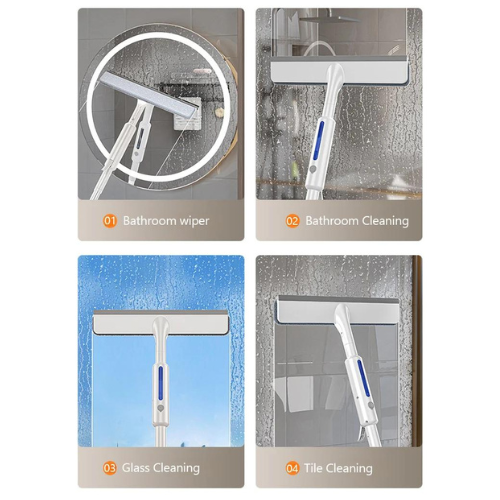 01 Bathroom wiper

02 Bathroom Cleaning

03 Glass Cleaning

04 Tile Cleaning